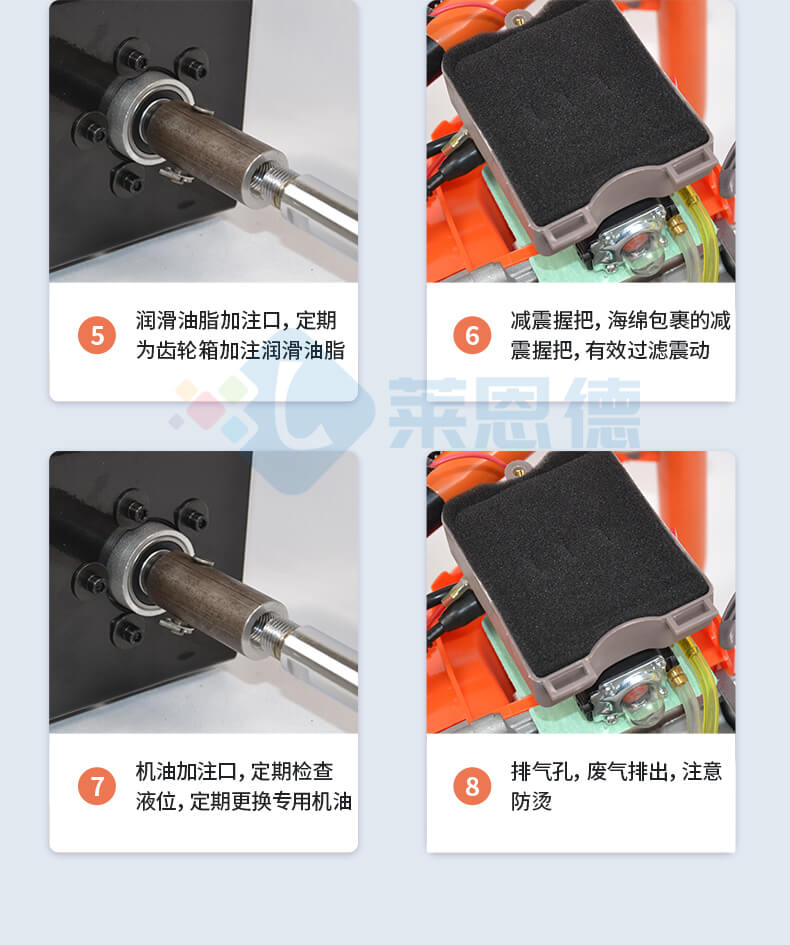 5 润滑油脂加注口，定期为齿轮箱加注润滑油脂

6 减震握把，海绵包裹的减震握把，有效过滤震动

莱恩德

7 机油加注口，定期检查液位，定期更换专用机油

8 排气孔，废气排出，注意防烫